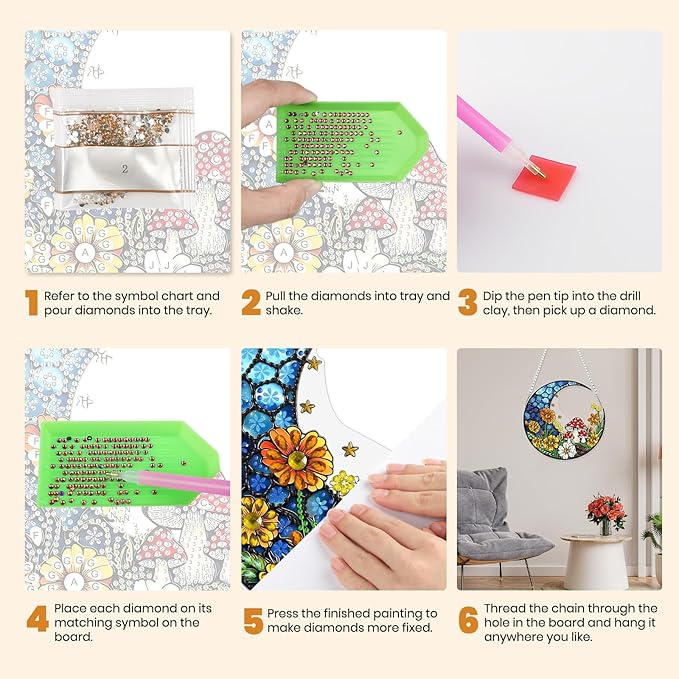 1 Refer to the symbol chart and pour diamonds into the tray.

2 Pull the diamonds into tray and shake.

3 Dip the pen tip into the drill clay, then pick up a diamond.

4 Place each diamond on its matching symbol on the board.

5 Press the finished painting to make diamonds more fixed.

6 Thread the chain through the hole in the board and hang it anywhere you like.