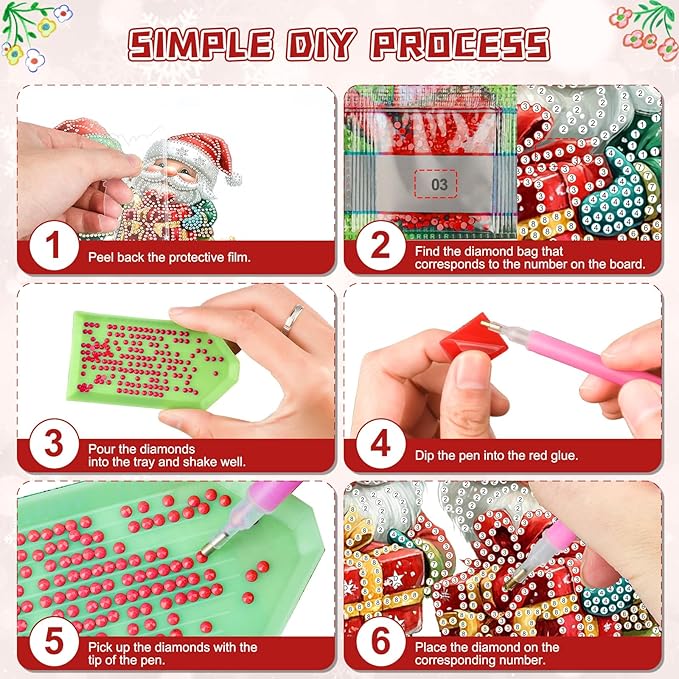 SIMPLE DIY PROCESS

1
Peel back the protective film.

03

2
Find the diamond bag that corresponds to the number on the board.

3
Pour the diamonds into the tray and shake well.

4
Dip the pen into the red glue.

5
Pick up the diamonds with the tip of the pen.

6
Place the diamond on the corresponding number.