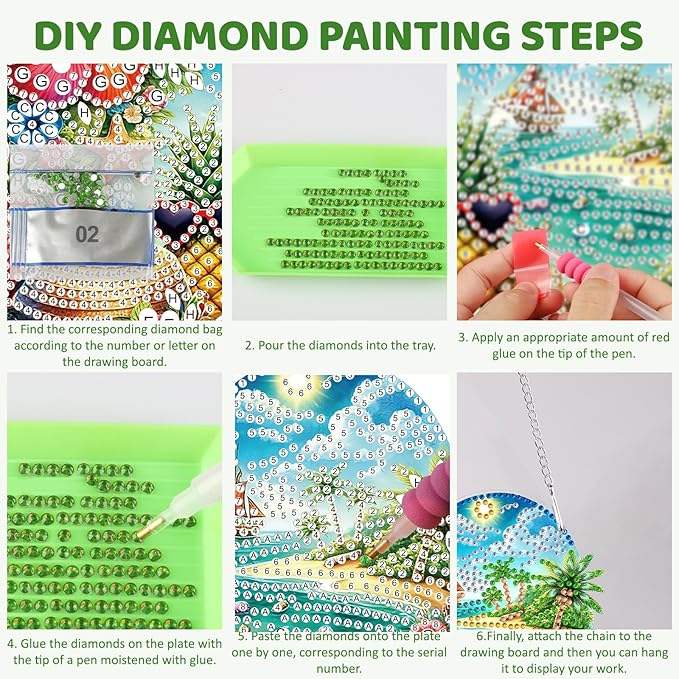 DIY DIAMOND PAINTING STEPS

02

1. Find the corresponding diamond bag according to the number or letter on the drawing board.

2. Pour the diamonds into the tray.

3. Apply an appropriate amount of red glue on the tip of the pen.

4. Glue the diamonds on the plate with the tip of a pen moistened with glue.

5. Paste the diamonds onto the plate one by one, corresponding to the serial number.

6.Finally, attach the chain to the drawing board and then you can hang it to display your work.