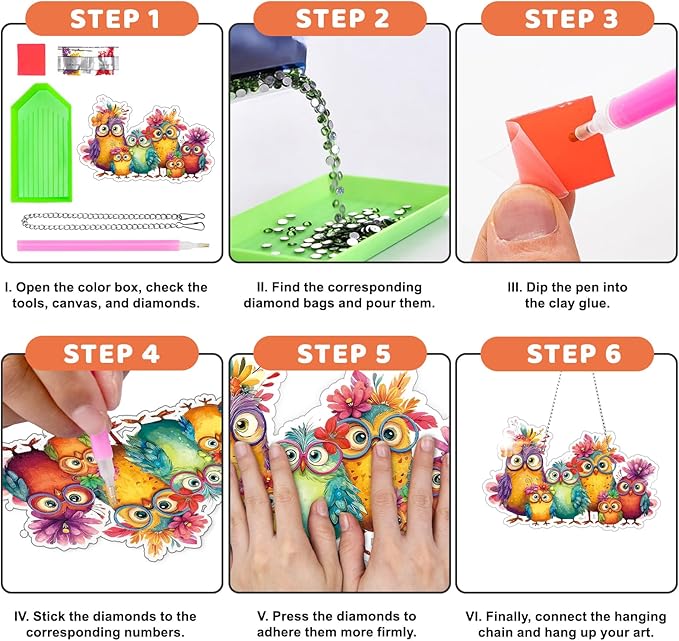 STEP 1

I. Open the color box, check the tools, canvas, and diamonds.

STEP 2

II. Find the corresponding diamond bags and pour them.

STEP 3

III. Dip the pen into the clay glue.

STEP 4

IV. Stick the diamonds to the corresponding numbers.

STEP 5

V. Press the diamonds to adhere them more firmly.

STEP 6

VI. Finally, connect the hanging chain and hang up your art.