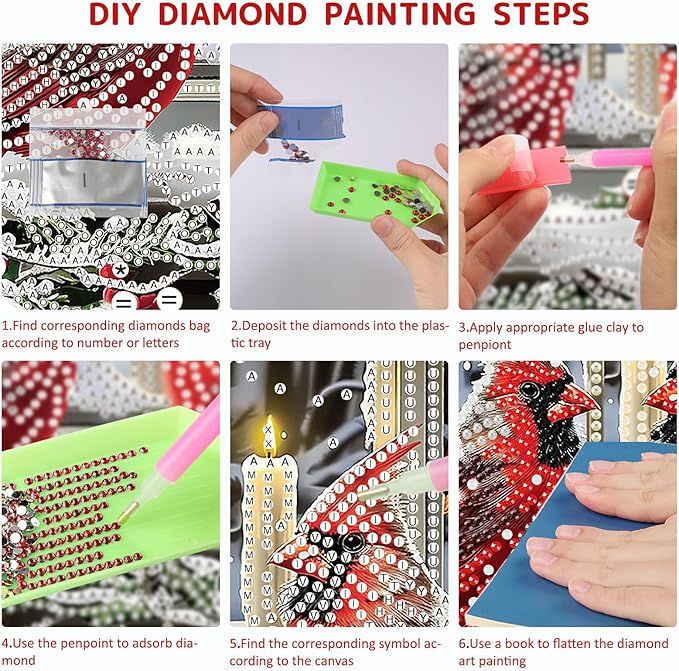 DIY DIAMOND PAINTING STEPS

1.Find corresponding diamonds bag according to number or letters

2.Deposit the diamonds into the plastic tray

3.Apply appropriate glue clay to penpiont

4.Use the penpoint to adsorb diamond

5.Find the corresponding symbol according to the canvas

6.Use a book to flatten the diamond art painting