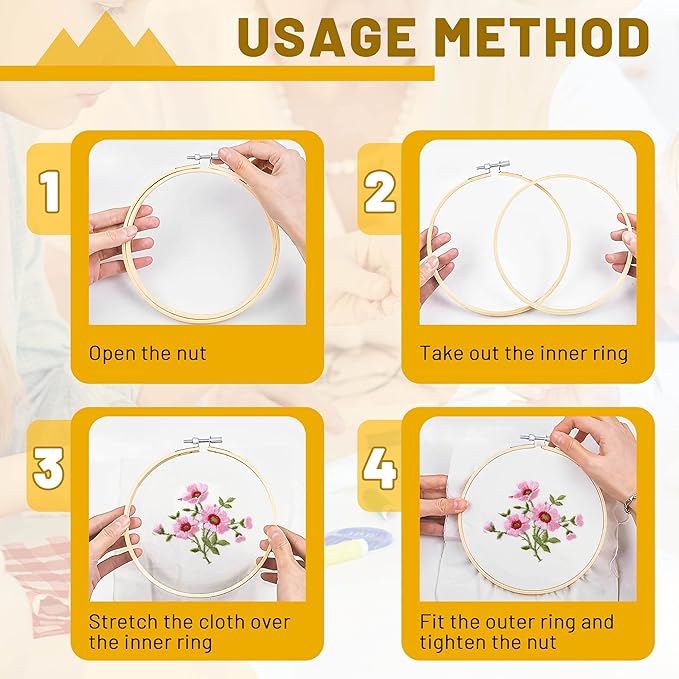 USAGE METHOD

1

Open the nut

2

Take out the inner ring

3

Stretch the cloth over the inner ring

4

Fit the outer ring and tighten the nut