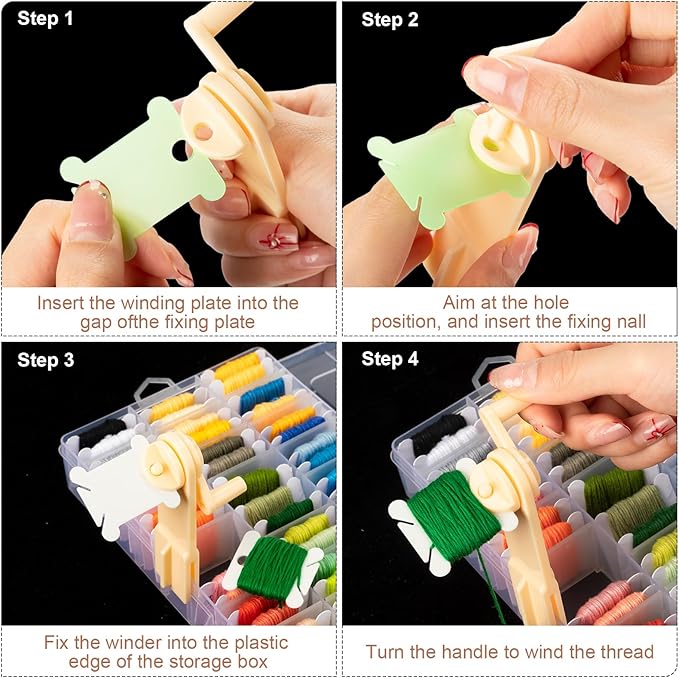 Step 1

Insert the winding plate into the gap ofthe fixing plate

Step 2

Aim at the hole position, and insert the fixing nall

Step 3

Fix the winder into the plastic edge of the storage box

Step 4

Turn the handle to wind the thread