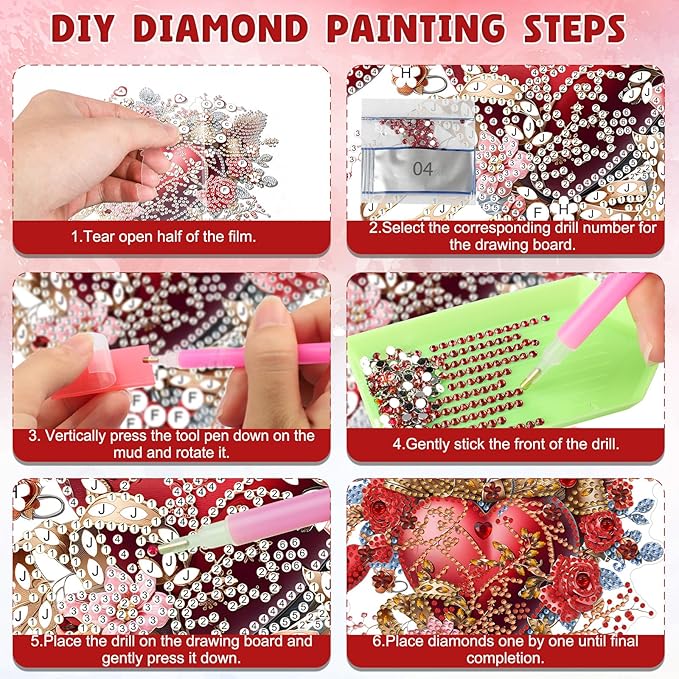 DIY DIAMOND PAINTING STEPS

1.Tear open half of the film.

04

2.Select the corresponding drill number for the drawing board.

3. Vertically press the tool pen down on the mud and rotate it.

4.Gently stick the front of the drill.

5.Place the drill on the drawing board and gently press it down.

6.Place diamonds one by one until final completion.