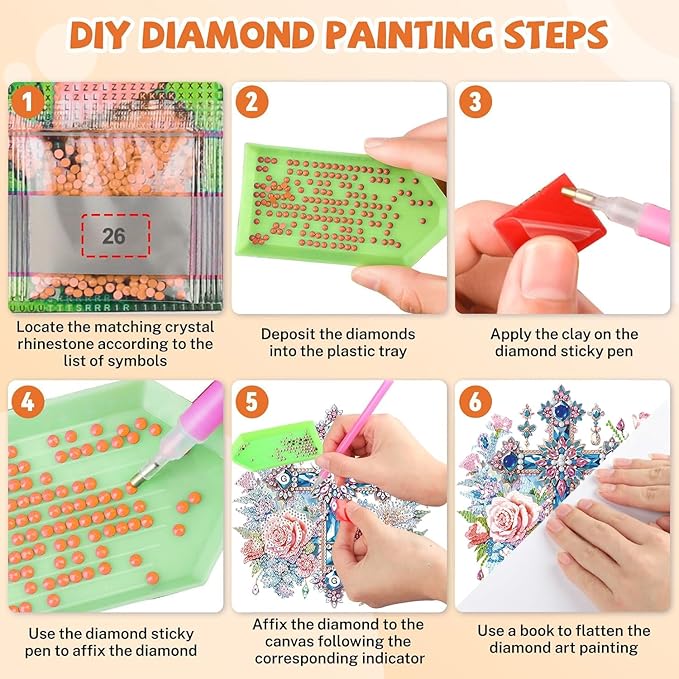 DIY DIAMOND PAINTING STEPS

1

26

Locate the matching crystal rhinestone according to the list of symbols

2

Deposit the diamonds into the plastic tray

3

Apply the clay on the diamond sticky pen

4

Use the diamond sticky pen to affix the diamond

5

Affix the diamond to the canvas following the corresponding indicator

6

Use a book to flatten the diamond art painting