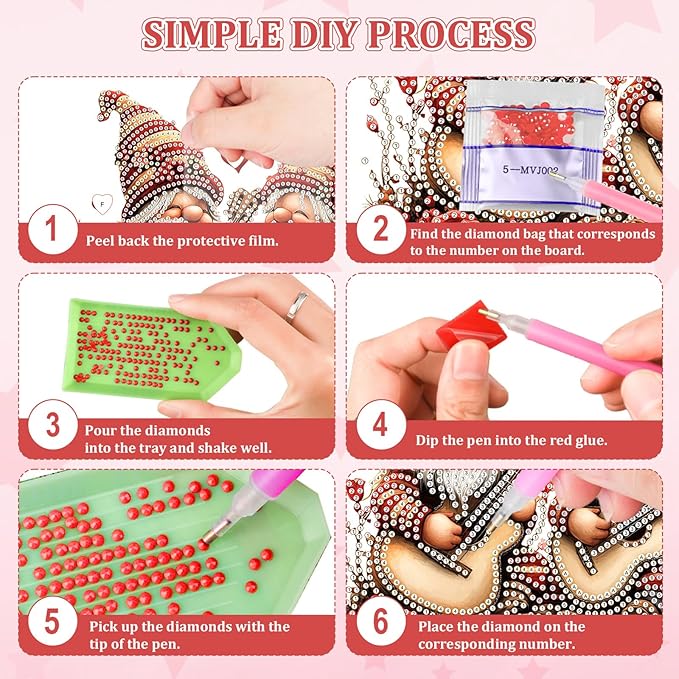 SIMPLE DIY PROCESS

F

1 Peel back the protective film.

5—MVJ002

2 Find the diamond bag that corresponds to the number on the board.

3 Pour the diamonds into the tray and shake well.

4 Dip the pen into the red glue.

5 Pick up the diamonds with the tip of the pen.

6 Place the diamond on the corresponding number.