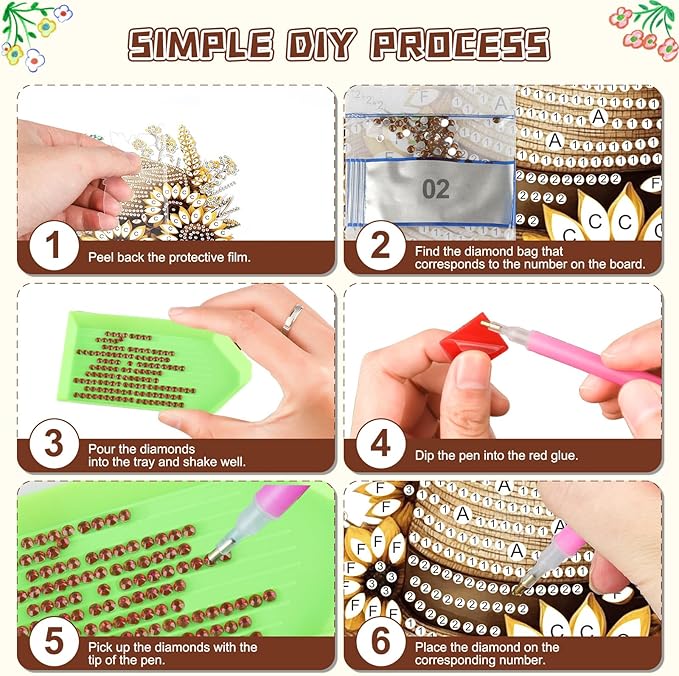 SIMPLE DIY PROCESS

1 Peel back the protective film.

02

2 Find the diamond bag that corresponds to the number on the board.

3 Pour the diamonds into the tray and shake well.

4 Dip the pen into the red glue.

5 Pick up the diamonds with the tip of the pen.

6 Place the diamond on the corresponding number.