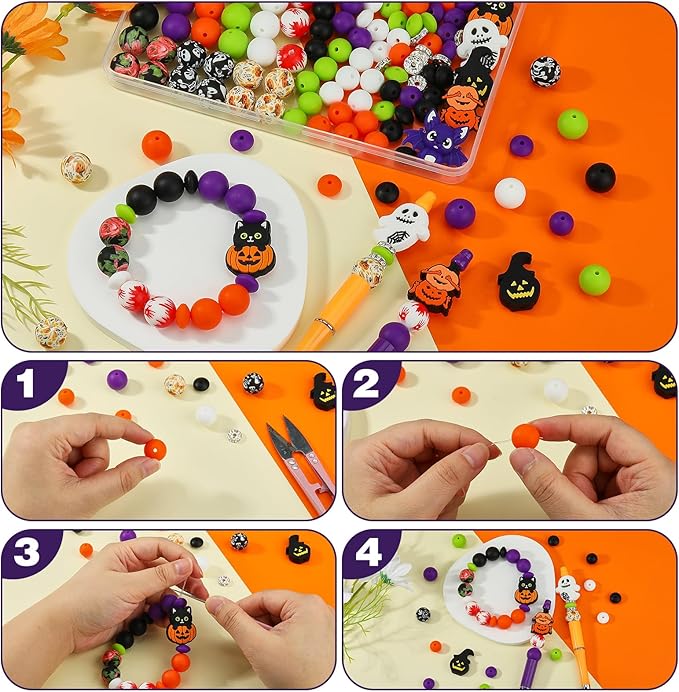 1

2

3

4