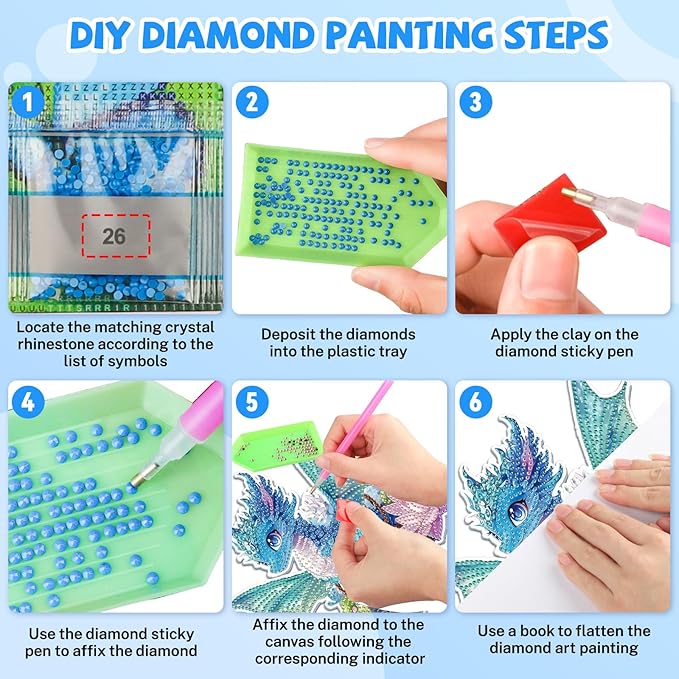 DIY DIAMOND PAINTING STEPS

1

26

Locate the matching crystal rhinestone according to the list of symbols

2

Deposit the diamonds into the plastic tray

3

Apply the clay on the diamond sticky pen

4

Use the diamond sticky pen to affix the diamond

5

Affix the diamond to the canvas following the corresponding indicator

6

Use a book to flatten the diamond art painting