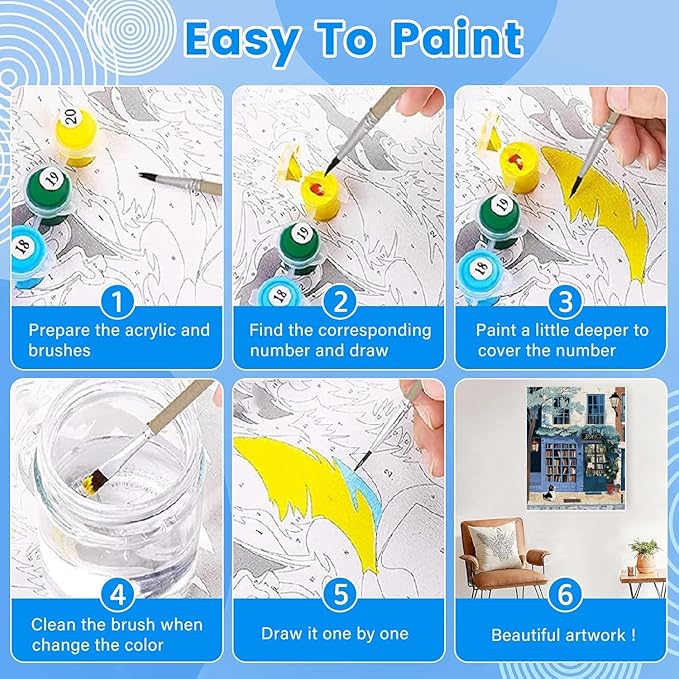 Easy To Paint

20
19
18

1
Prepare the acrylic and brushes

19
18

2
Find the corresponding number and draw

19
18

3
Paint a little deeper to cover the number

4
Clean the brush when change the color

5
Draw it one by one

6
Beautiful artwork !