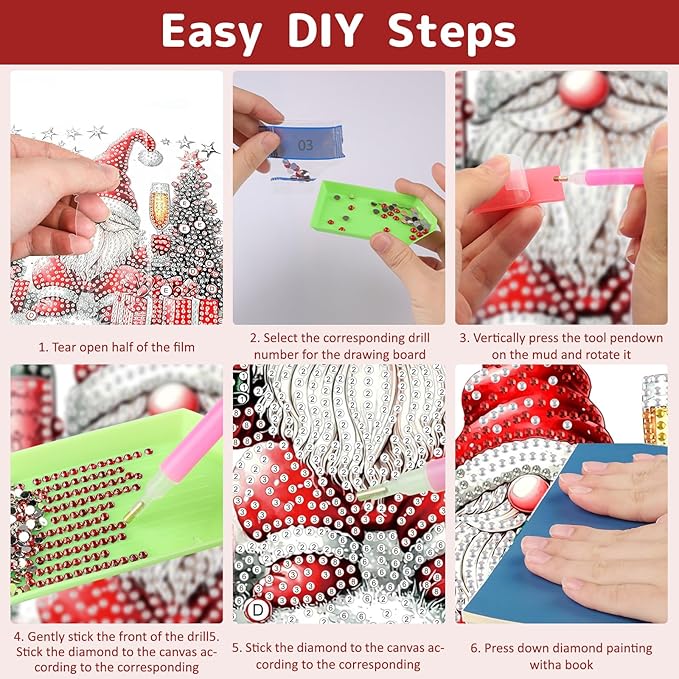 Easy DIY Steps

03

1. Tear open half of the film

2. Select the corresponding drill number for the drawing board

3. Vertically press the tool pendown on the mud and rotate it

D

4. Gently stick the front of the drill5. Stick the diamond to the canvas according to the corresponding

5. Stick the diamond to the canvas according to the corresponding

6. Press down diamond painting witha book