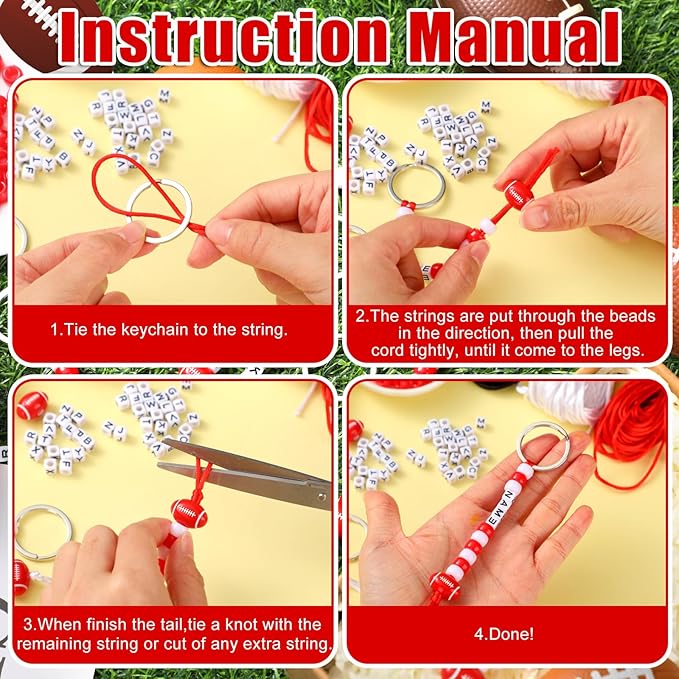 Instruction Manual

1.Tie the keychain to the string.

2.The strings are put through the beads in the direction, then pull the cord tightly, until it come to the legs.

3.When finish the tail,tie a knot with the remaining string or cut of any extra string.

NAME

4.Done!