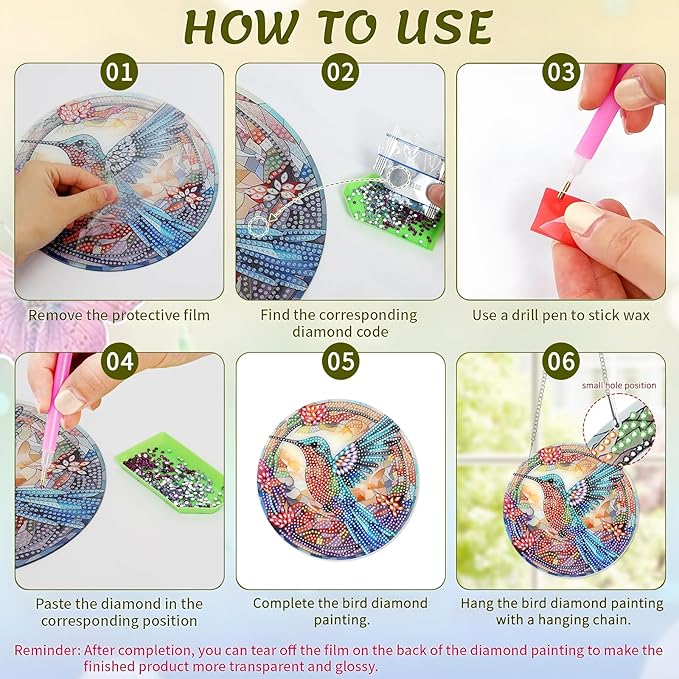 HOW TO USE

01

Remove the protective film

02

Find the corresponding diamond code

03

Use a drill pen to stick wax

04

Paste the diamond in the corresponding position

05

Complete the bird diamond painting.

06

small hole position

Hang the bird diamond painting with a hanging chain.

Reminder: After completion, you can tear off the film on the back of the diamond painting to make the finished product more transparent and glossy.