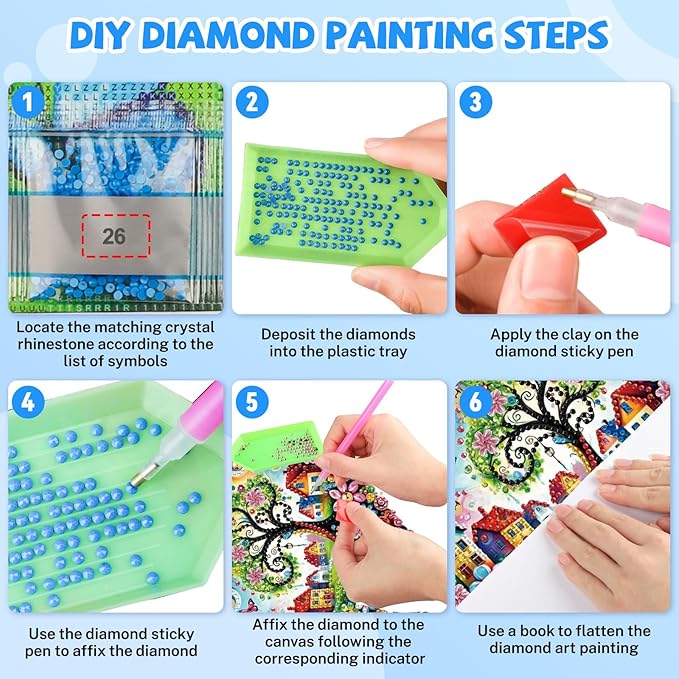 DIY DIAMOND PAINTING STEPS

1

26

Locate the matching crystal rhinestone according to the list of symbols

2

Deposit the diamonds into the plastic tray

3

Apply the clay on the diamond sticky pen

4

Use the diamond sticky pen to affix the diamond

5

Affix the diamond to the canvas following the corresponding indicator

6

Use a book to flatten the diamond art painting