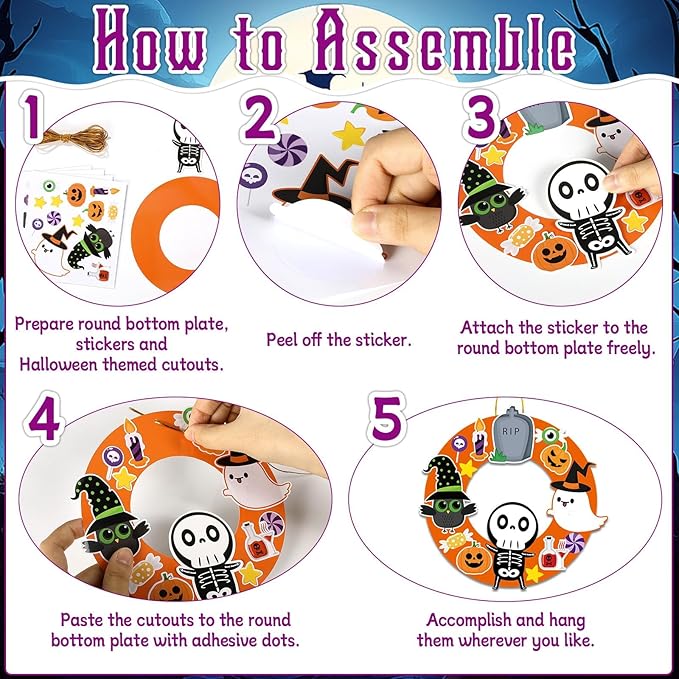 How to Assemble

1

Prepare round bottom plate, stickers and Halloween themed cutouts.

2

Peel off the sticker.

3

Attach the sticker to the round bottom plate freely.

4

Paste the cutouts to the round bottom plate with adhesive dots.

5

RIP

Accomplish and hang them wherever you like.