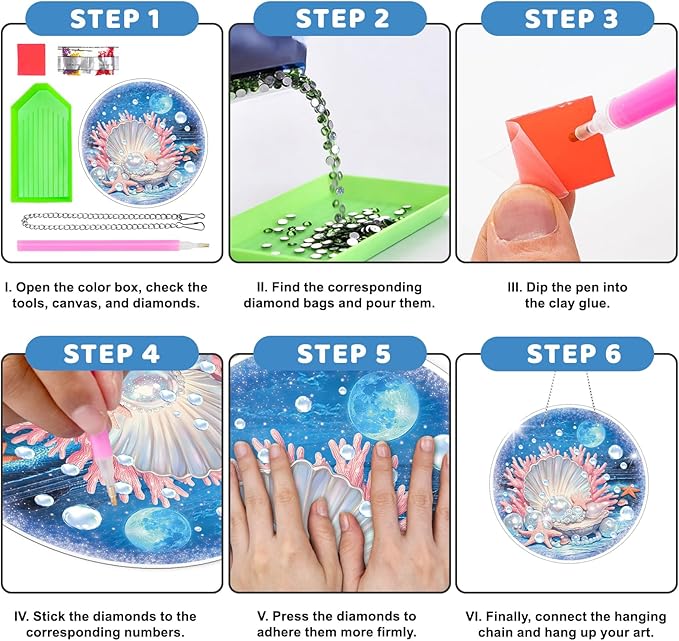 STEP 1

I. Open the color box, check the tools, canvas, and diamonds.

STEP 2

II. Find the corresponding diamond bags and pour them.

STEP 3

III. Dip the pen into the clay glue.

STEP 4

IV. Stick the diamonds to the corresponding numbers.

STEP 5

V. Press the diamonds to adhere them more firmly.

STEP 6

VI. Finally, connect the hanging chain and hang up your art.