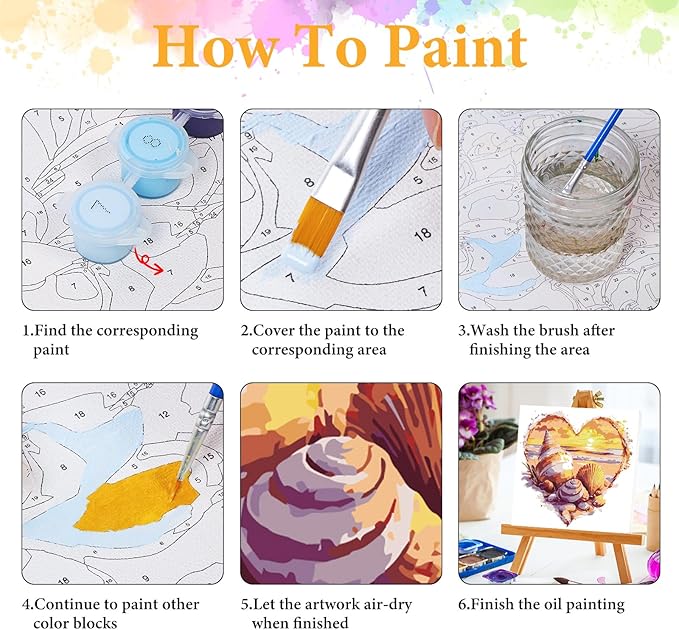 How To Paint

1.Find the corresponding paint

2.Cover the paint to the corresponding area

3.Wash the brush after finishing the area

4.Continue to paint other color blocks

5.Let the artwork air-dry when finished

6.Finish the oil painting