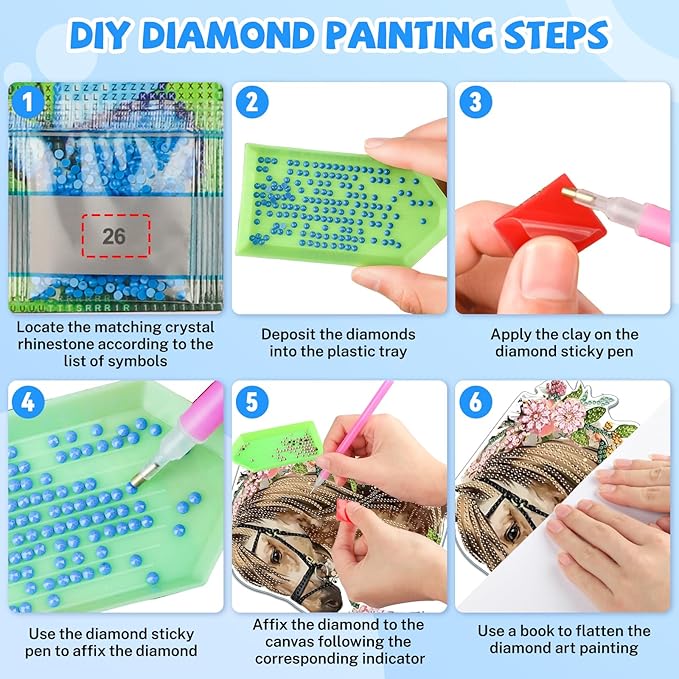 DIY DIAMOND PAINTING STEPS

1

26

Locate the matching crystal rhinestone according to the list of symbols

2

Deposit the diamonds into the plastic tray

3

Apply the clay on the diamond sticky pen

4

Use the diamond sticky pen to affix the diamond

5

Affix the diamond to the canvas following the corresponding indicator

6

Use a book to flatten the diamond art painting