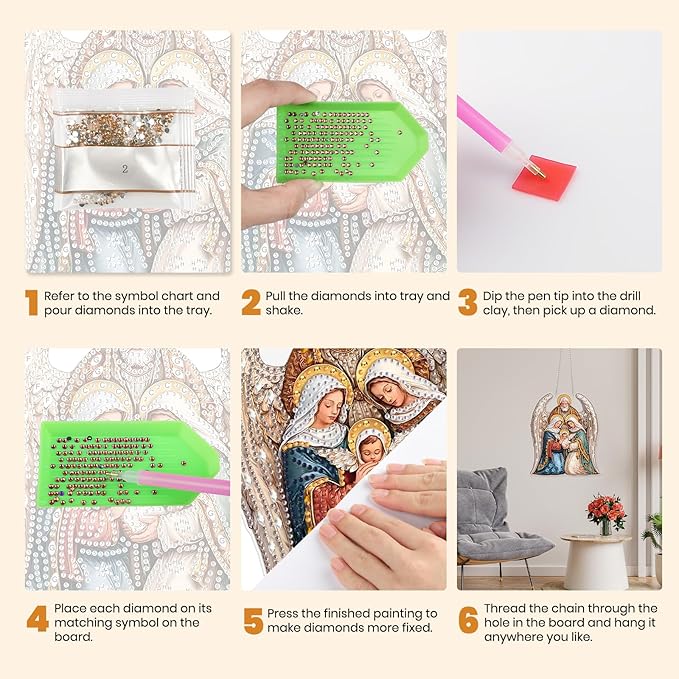 2

1 Refer to the symbol chart and pour diamonds into the tray.

2 Pull the diamonds into tray and shake.

3 Dip the pen tip into the drill clay, then pick up a diamond.

4 Place each diamond on its matching symbol on the board.

5 Press the finished painting to make diamonds more fixed.

6 Thread the chain through the hole in the board and hang it anywhere you like.