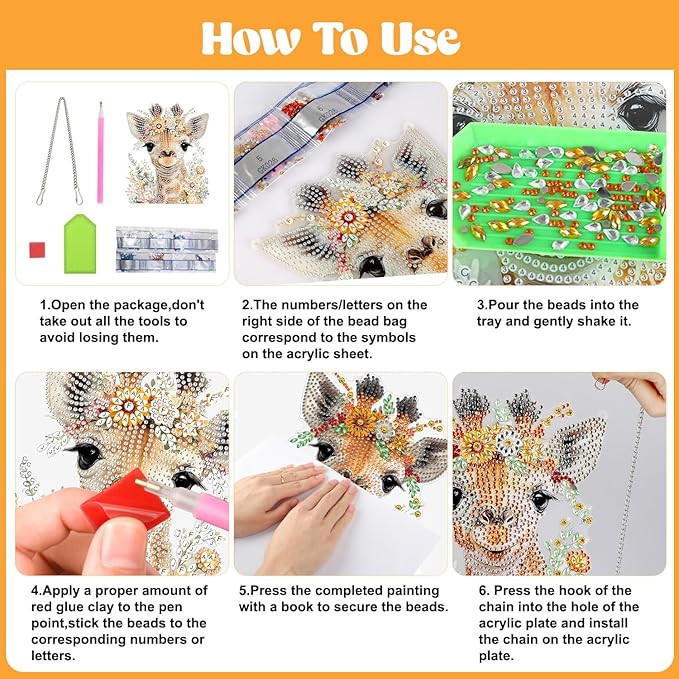 How To Use

1.Open the package,don't take out all the tools to avoid losing them.

2.The numbers/letters on the right side of the bead bag correspond to the symbols on the acrylic sheet.

3.Pour the beads into the tray and gently shake it.

4.Apply a proper amount of red glue clay to the pen point,stick the beads to the corresponding numbers or letters.

5.Press the completed painting with a book to secure the beads.

6. Press the hook of the chain into the hole of the acrylic plate and install the chain on the acrylic plate.