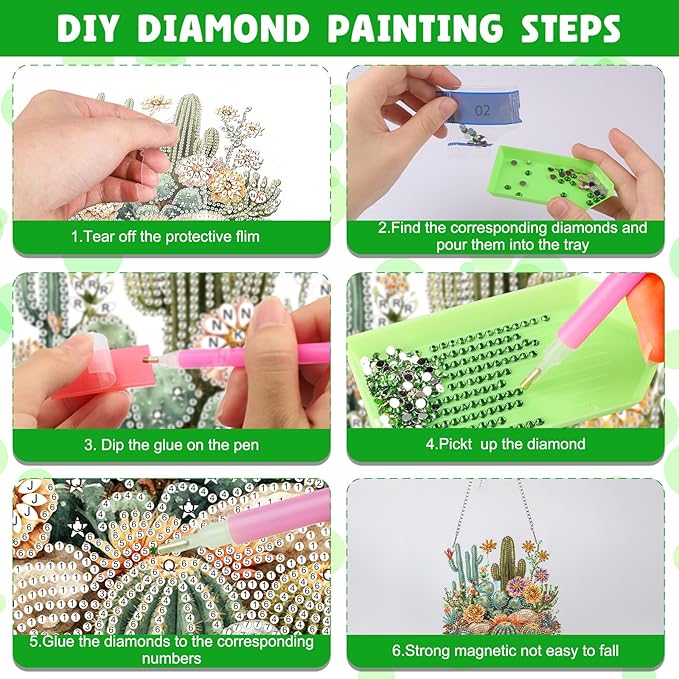 DIY DIAMOND PAINTING STEPS

1.Tear off the protective flim

02

2.Find the corresponding diamonds and pour them into the tray

3. Dip the glue on the pen

4.Pickt up the diamond

5.Glue the diamonds to the corresponding numbers

6.Strong magnetic not easy to fall