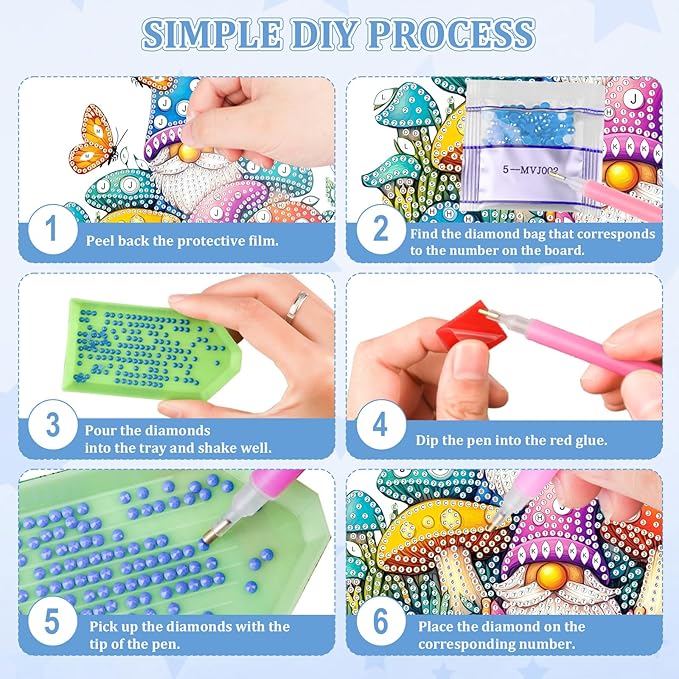 SIMPLE DIY PROCESS

1 Peel back the protective film.

5—MVJ002

2 Find the diamond bag that corresponds to the number on the board.

3 Pour the diamonds into the tray and shake well.

4 Dip the pen into the red glue.

5 Pick up the diamonds with the tip of the pen.

6 Place the diamond on the corresponding number.