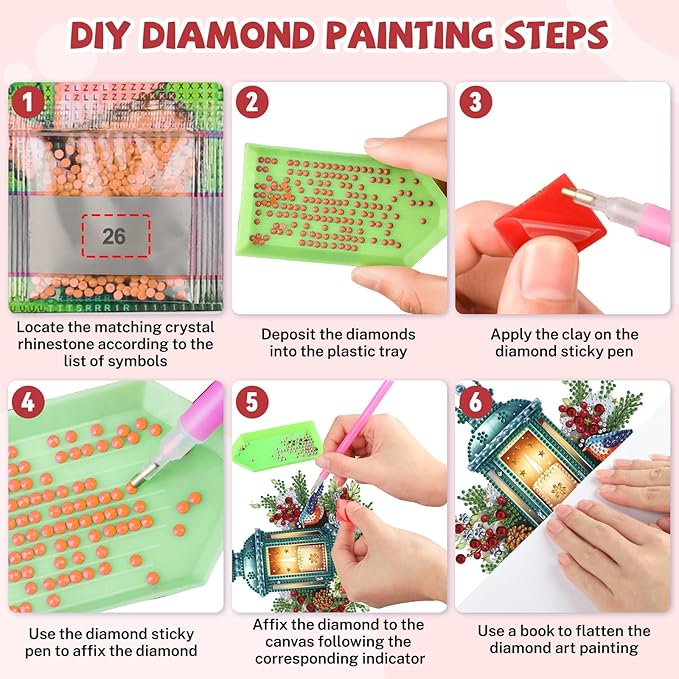 DIY DIAMOND PAINTING STEPS

1

26

Locate the matching crystal rhinestone according to the list of symbols

2

Deposit the diamonds into the plastic tray

3

Apply the clay on the diamond sticky pen

4

Use the diamond sticky pen to affix the diamond

5

Affix the diamond to the canvas following the corresponding indicator

6

Use a book to flatten the diamond art painting