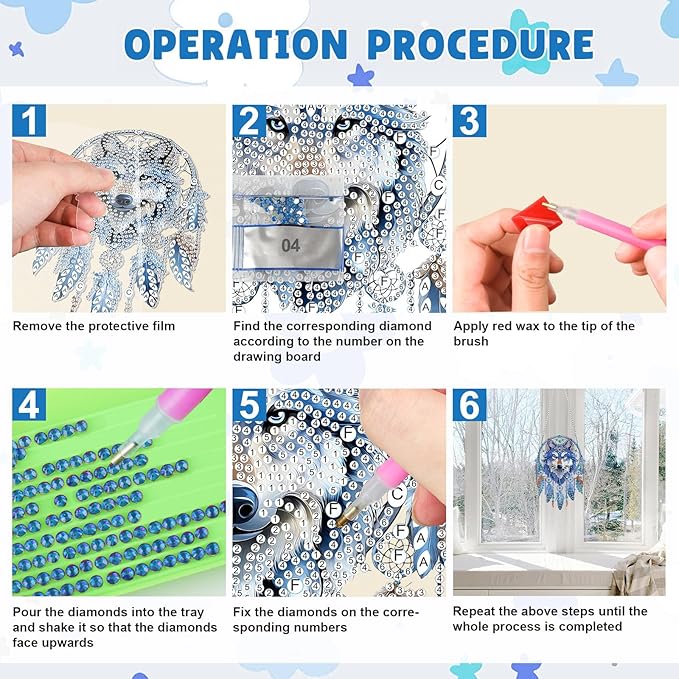 OPERATION PROCEDURE

1

Remove the protective film

2

04

Find the corresponding diamond according to the number on the drawing board

3

Apply red wax to the tip of the brush

4

Pour the diamonds into the tray and shake it so that the diamonds face upwards

5

Fix the diamonds on the corresponding numbers

6

Repeat the above steps until the whole process is completed