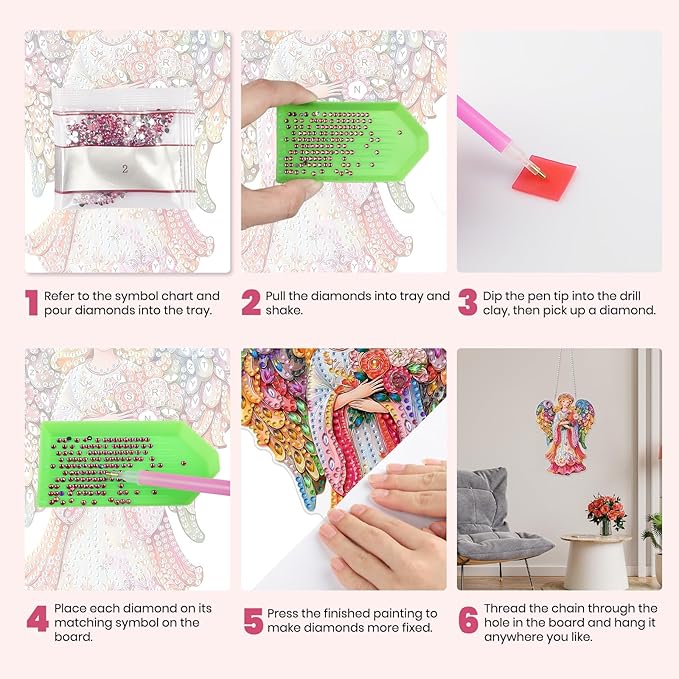 2

1 Refer to the symbol chart and pour diamonds into the tray.

2 Pull the diamonds into tray and shake.

3 Dip the pen tip into the drill clay, then pick up a diamond.

4 Place each diamond on its matching symbol on the board.

5 Press the finished painting to make diamonds more fixed.

6 Thread the chain through the hole in the board and hang it anywhere you like.