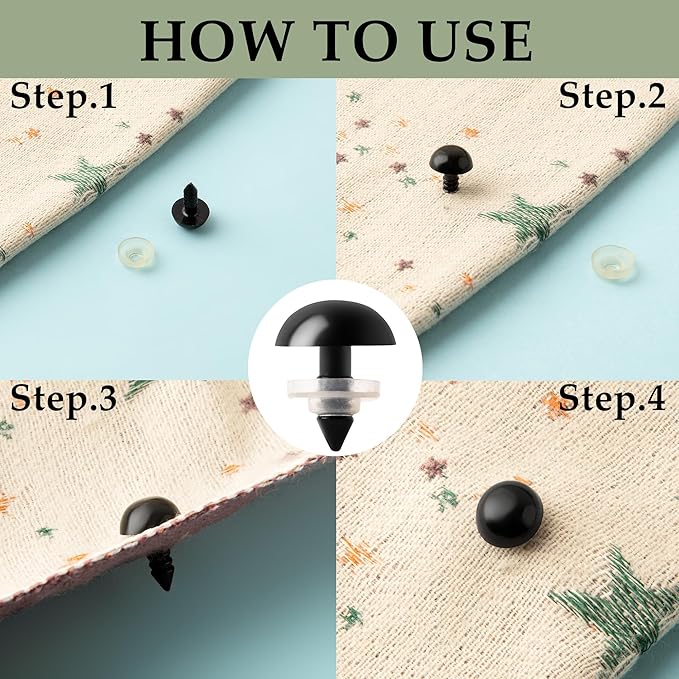 HOW TO USE

Step.1

Step.2

Step.3

Step.4