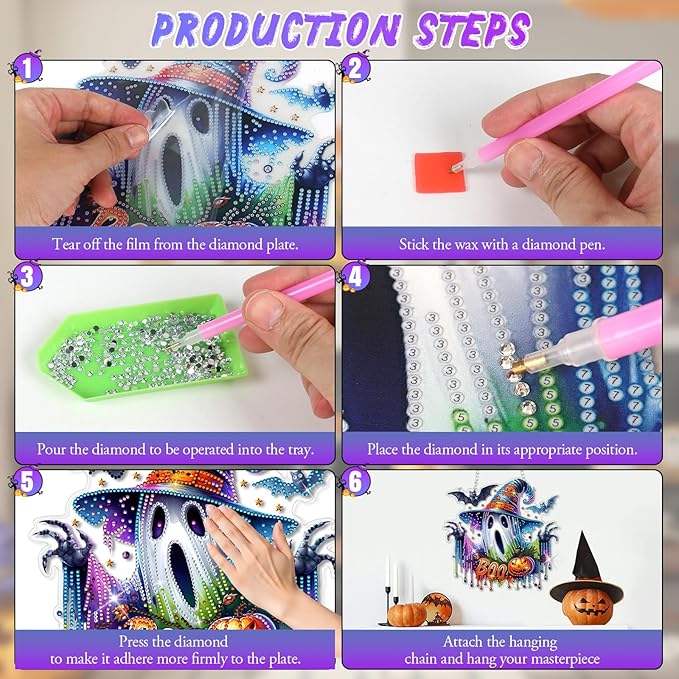 PRODUCTION STEPS

1

Tear off the film from the diamond plate.

2

Stick the wax with a diamond pen.

3

Pour the diamond to be operated into the tray.

4

Place the diamond in its appropriate position.

5

Press the diamond to make it adhere more firmly to the plate.

6

BOO

Attach the hanging chain and hang your masterpiece