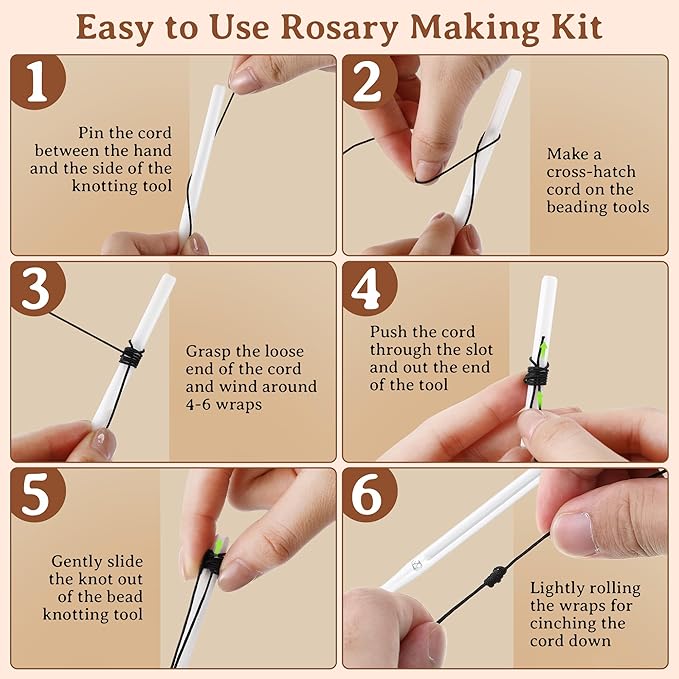 Easy to Use Rosary Making Kit

1

Pin the cord between the hand and the side of the knotting tool

2

Make a cross-hatch cord on the beading tools

3

Grasp the loose end of the cord and wind around 4-6 wraps

4

Push the cord through the slot and out the end of the tool

5

Gently slide the knot out of the bead knotting tool

6

Lightly rolling the wraps for cinching the cord down