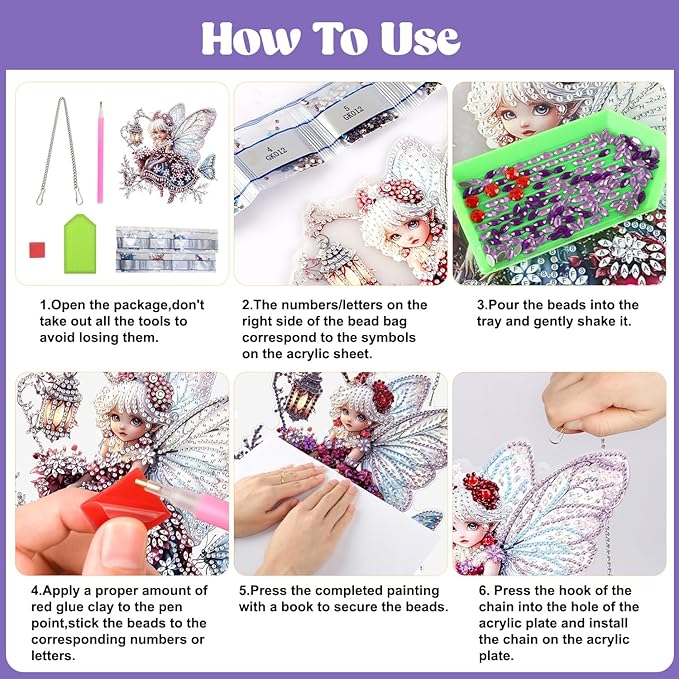 How To Use

4
GK012

5
GK012

1.Open the package,don't take out all the tools to avoid losing them.

2.The numbers/letters on the right side of the bead bag correspond to the symbols on the acrylic sheet.

3.Pour the beads into the tray and gently shake it.

4.Apply a proper amount of red glue clay to the pen point,stick the beads to the corresponding numbers or letters.

5.Press the completed painting with a book to secure the beads.

6. Press the hook of the chain into the hole of the acrylic plate and install the chain on the acrylic plate.