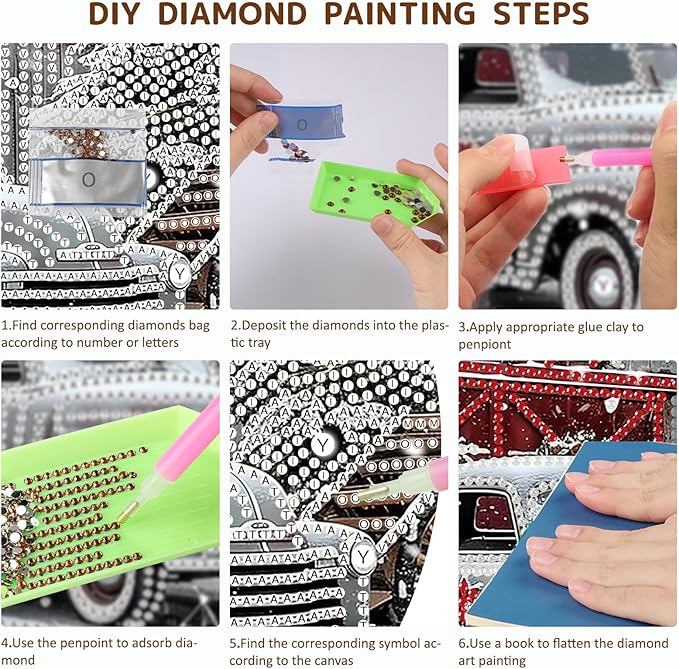 DIY DIAMOND PAINTING STEPS

1.Find corresponding diamonds bag according to number or letters

2.Deposit the diamonds into the plastic tray

3.Apply appropriate glue clay to penpiont

4.Use the penpoint to adsorb diamond

5.Find the corresponding symbol according to the canvas

6.Use a book to flatten the diamond art painting