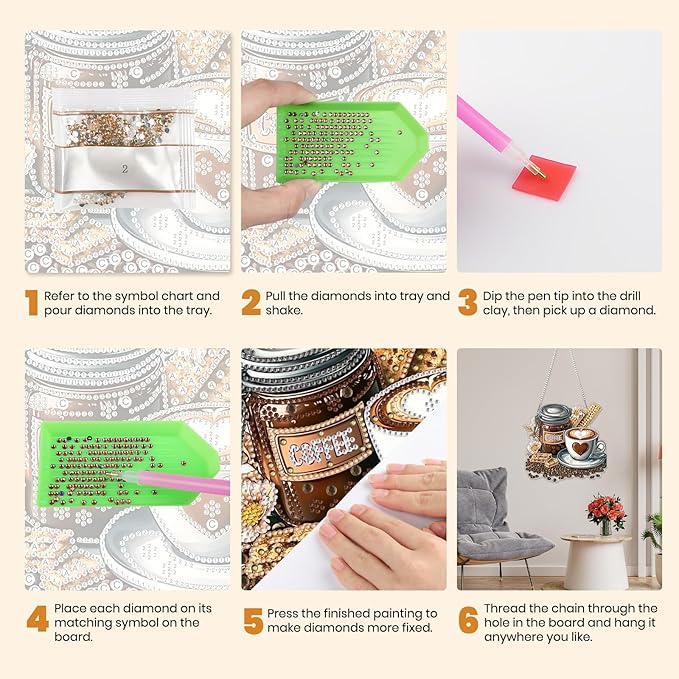 2

1 Refer to the symbol chart and pour diamonds into the tray.

2 Pull the diamonds into tray and shake.

3 Dip the pen tip into the drill clay, then pick up a diamond.

COFFEE

4 Place each diamond on its matching symbol on the board.

5 Press the finished painting to make diamonds more fixed.

6 Thread the chain through the hole in the board and hang it anywhere you like.