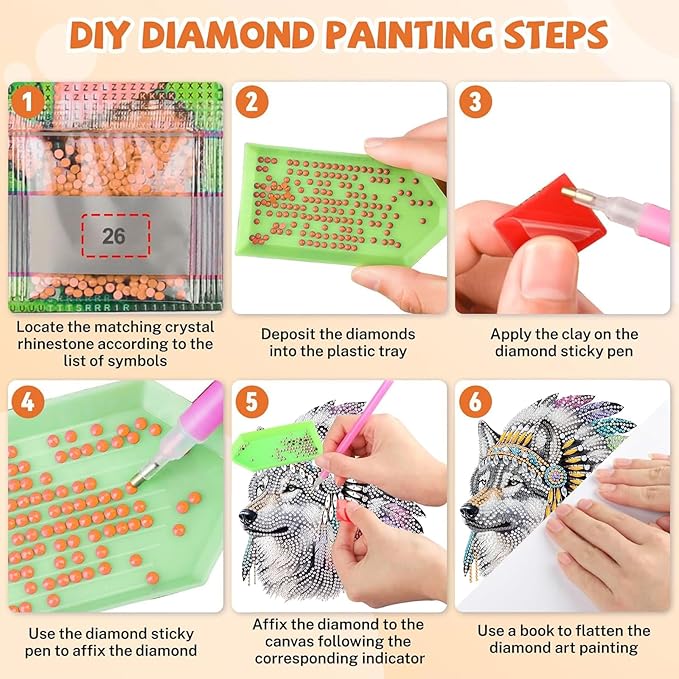 DIY DIAMOND PAINTING STEPS

1

26

Locate the matching crystal rhinestone according to the list of symbols

2

Deposit the diamonds into the plastic tray

3

Apply the clay on the diamond sticky pen

4

Use the diamond sticky pen to affix the diamond

5

Affix the diamond to the canvas following the corresponding indicator

6

Use a book to flatten the diamond art painting