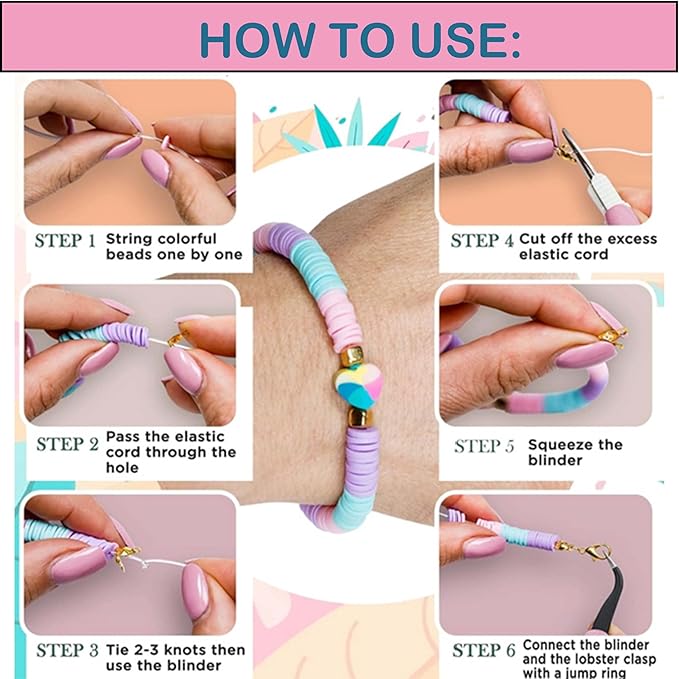 HOW TO USE:

STEP 1 String colorful beads one by one

STEP 2 Pass the elastic cord through the hole

STEP 3 Tie 2-3 knots then use the blinder

STEP 4 Cut off the excess elastic cord

STEP 5 Squeeze the blinder

STEP 6 Connect the blinder and the lobster clasp with a jump ring