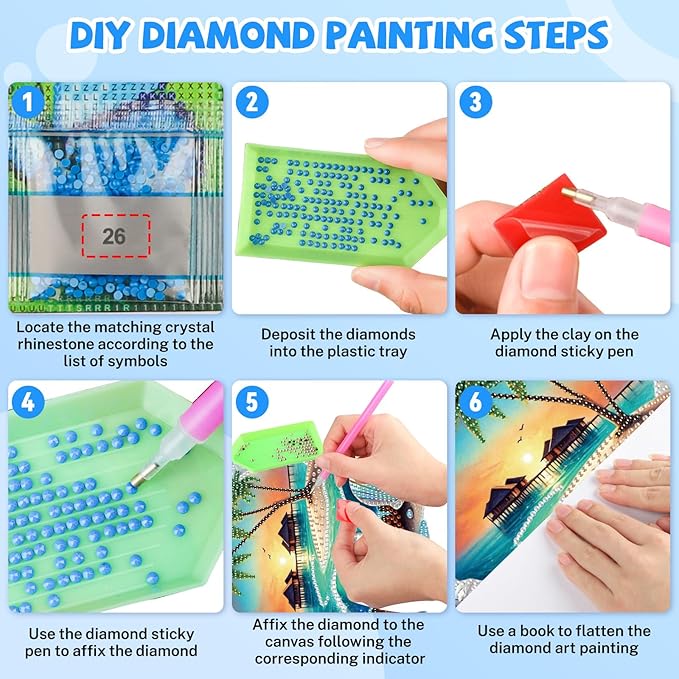 DIY DIAMOND PAINTING STEPS

1

26

Locate the matching crystal rhinestone according to the list of symbols

2

Deposit the diamonds into the plastic tray

3

Apply the clay on the diamond sticky pen

4

Use the diamond sticky pen to affix the diamond

5

Affix the diamond to the canvas following the corresponding indicator

6

Use a book to flatten the diamond art painting