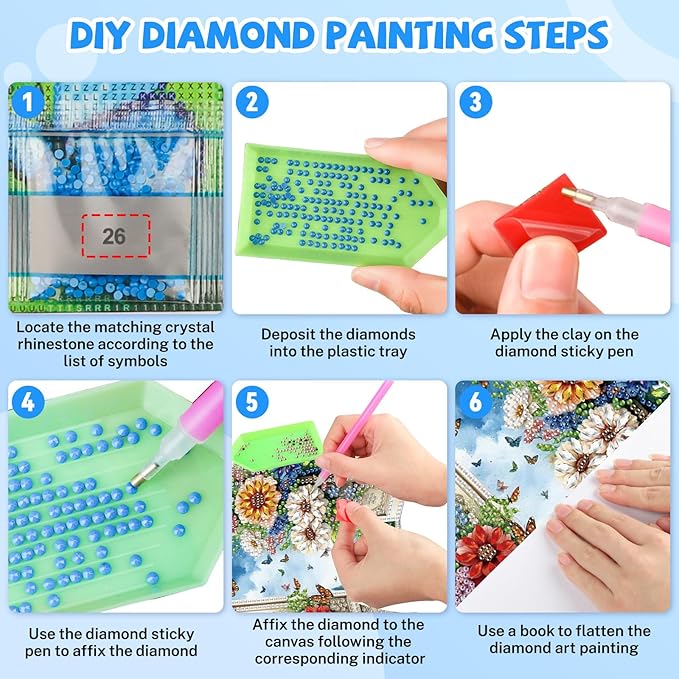 DIY DIAMOND PAINTING STEPS

1

26

Locate the matching crystal rhinestone according to the list of symbols

2

Deposit the diamonds into the plastic tray

3

Apply the clay on the diamond sticky pen

4

Use the diamond sticky pen to affix the diamond

5

Affix the diamond to the canvas following the corresponding indicator

6

Use a book to flatten the diamond art painting