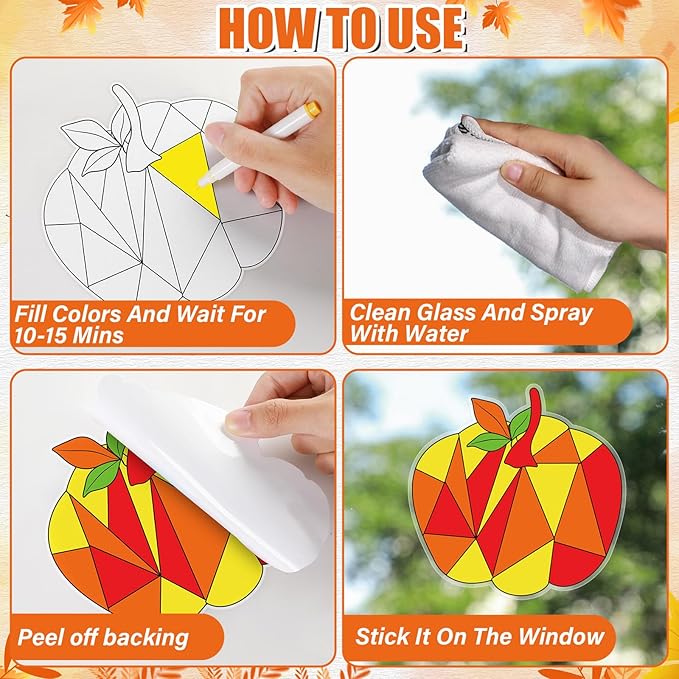 HOW TO USE

Fill Colors And Wait For 10-15 Mins

Clean Glass And Spray With Water

Peel off backing

Stick It On The Window