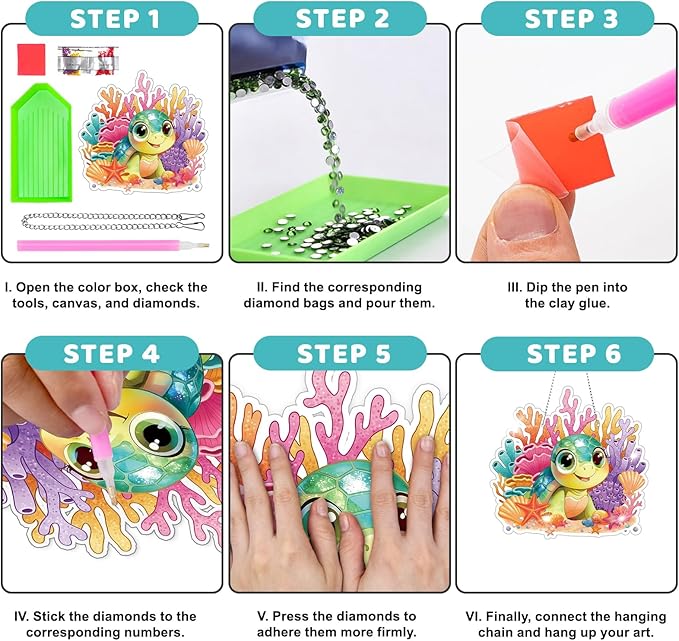 STEP 1

I. Open the color box, check the tools, canvas, and diamonds.

STEP 2

II. Find the corresponding diamond bags and pour them.

STEP 3

III. Dip the pen into the clay glue.

STEP 4

IV. Stick the diamonds to the corresponding numbers.

STEP 5

V. Press the diamonds to adhere them more firmly.

STEP 6

VI. Finally, connect the hanging chain and hang up your art.