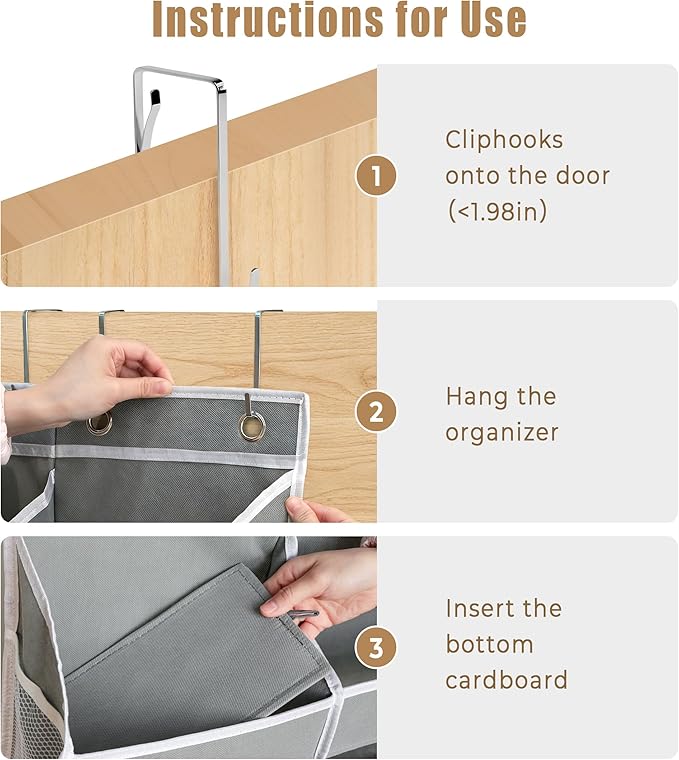 Instructions for Use

1

Cliphooks onto the door (<1.98in)

2

Hang the organizer

3

Insert the bottom cardboard