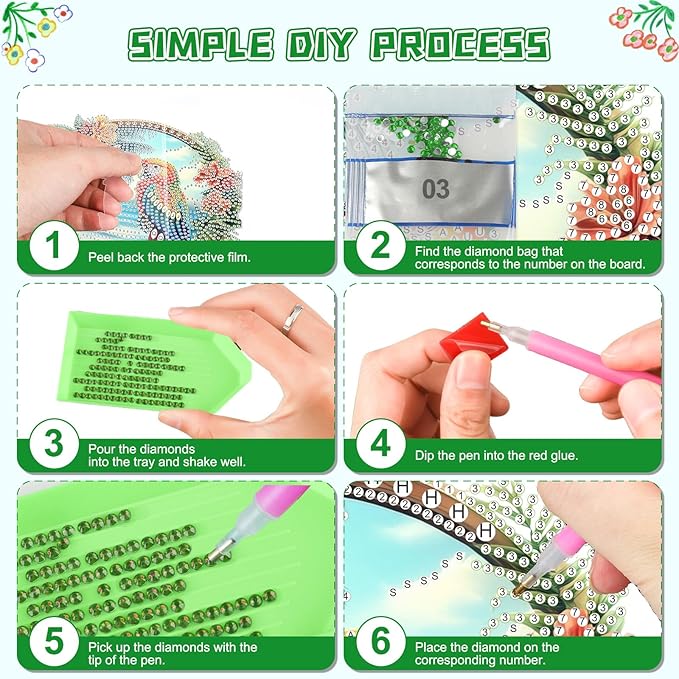 SIMPLE DIY PROCESS

1
Peel back the protective film.

03

2
Find the diamond bag that corresponds to the number on the board.

3
Pour the diamonds into the tray and shake well.

4
Dip the pen into the red glue.

5
Pick up the diamonds with the tip of the pen.

6
Place the diamond on the corresponding number.