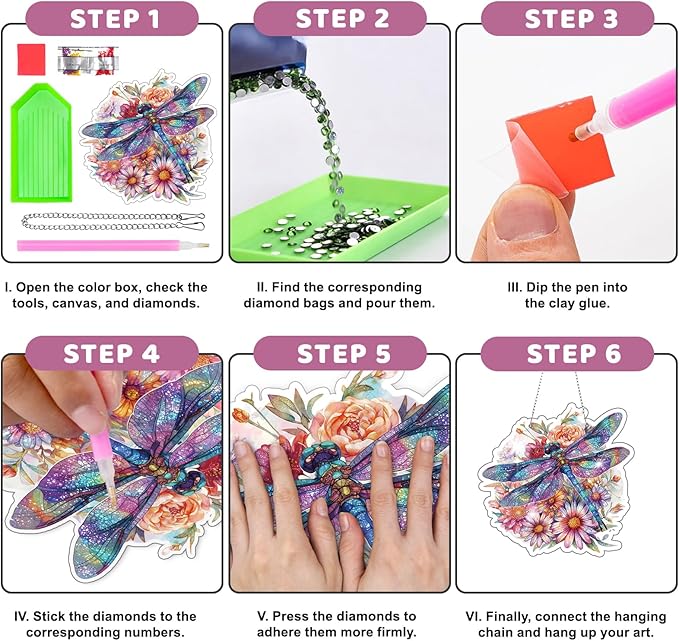 STEP 1

I. Open the color box, check the tools, canvas, and diamonds.

STEP 2

II. Find the corresponding diamond bags and pour them.

STEP 3

III. Dip the pen into the clay glue.

STEP 4

IV. Stick the diamonds to the corresponding numbers.

STEP 5

V. Press the diamonds to adhere them more firmly.

STEP 6

VI. Finally, connect the hanging chain and hang up your art.