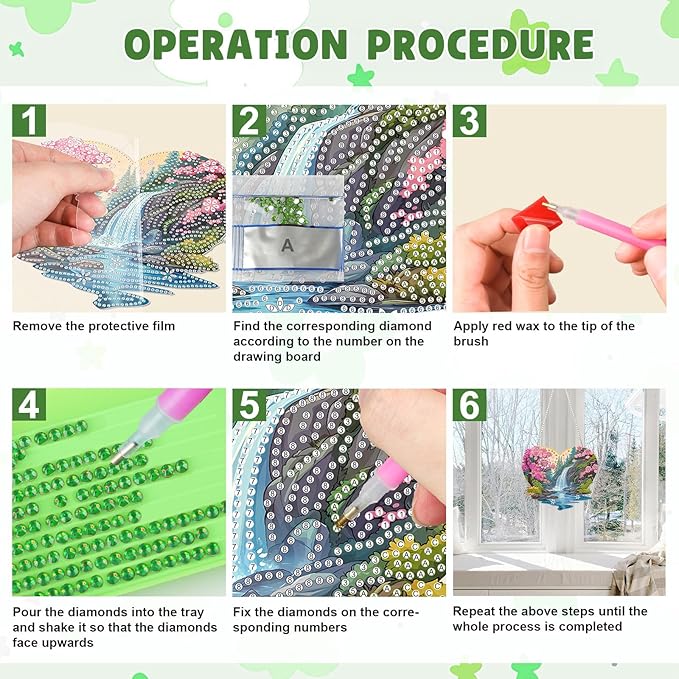 OPERATION PROCEDURE

1

Remove the protective film

2

A

Find the corresponding diamond according to the number on the drawing board

3

Apply red wax to the tip of the brush

4

Pour the diamonds into the tray and shake it so that the diamonds face upwards

5

Fix the diamonds on the corresponding numbers

6

Repeat the above steps until the whole process is completed