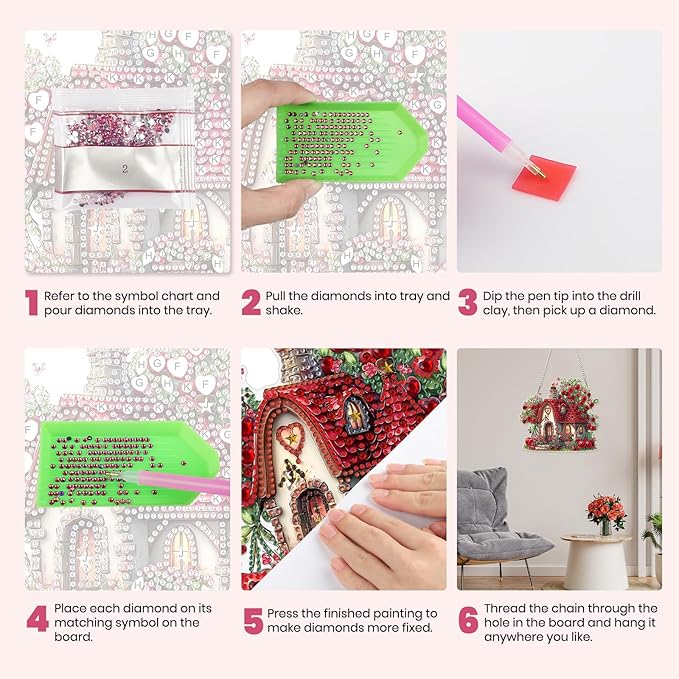 2

1 Refer to the symbol chart and pour diamonds into the tray.

2 Pull the diamonds into tray and shake.

3 Dip the pen tip into the drill clay, then pick up a diamond.

4 Place each diamond on its matching symbol on the board.

5 Press the finished painting to make diamonds more fixed.

6 Thread the chain through the hole in the board and hang it anywhere you like.