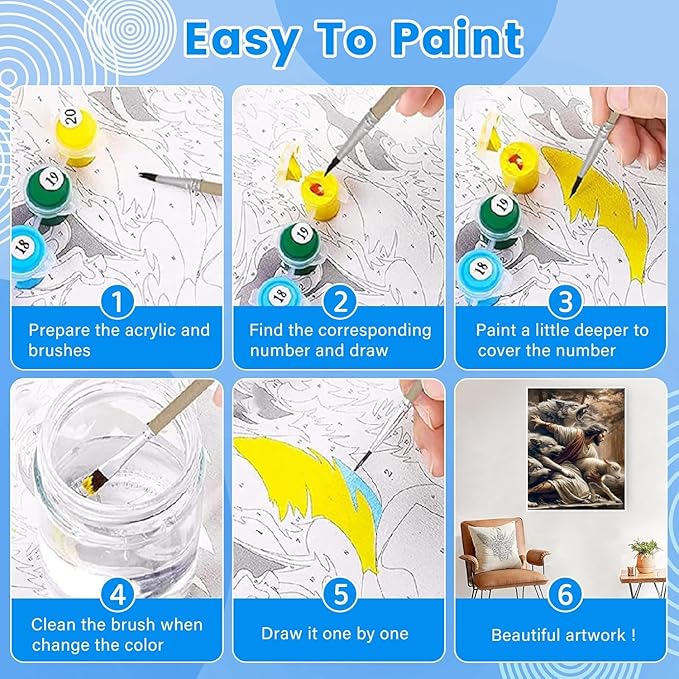 Easy To Paint

20

19

18

1

Prepare the acrylic and brushes

19

18

2

Find the corresponding number and draw

19

18

3

Paint a little deeper to cover the number

4

Clean the brush when change the color

5

Draw it one by one

6

Beautiful artwork !