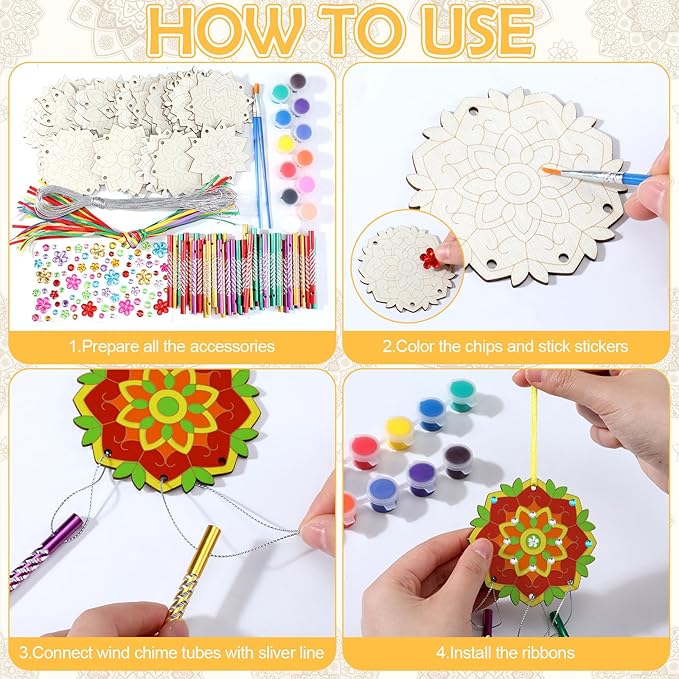 HOW TO USE

1.Prepare all the accessories

2.Color the chips and stick stickers

3.Connect wind chime tubes with sliver line

4.Install the ribbons