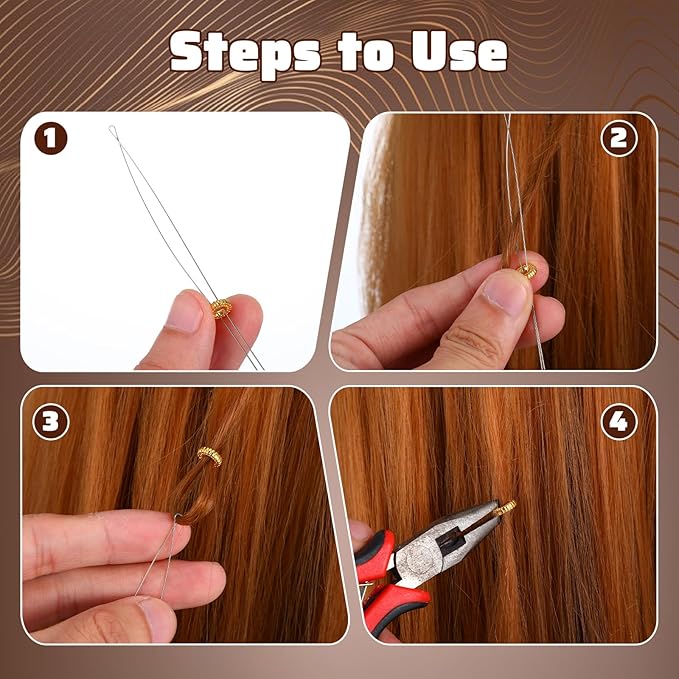 Steps to Use

1

2

3

4