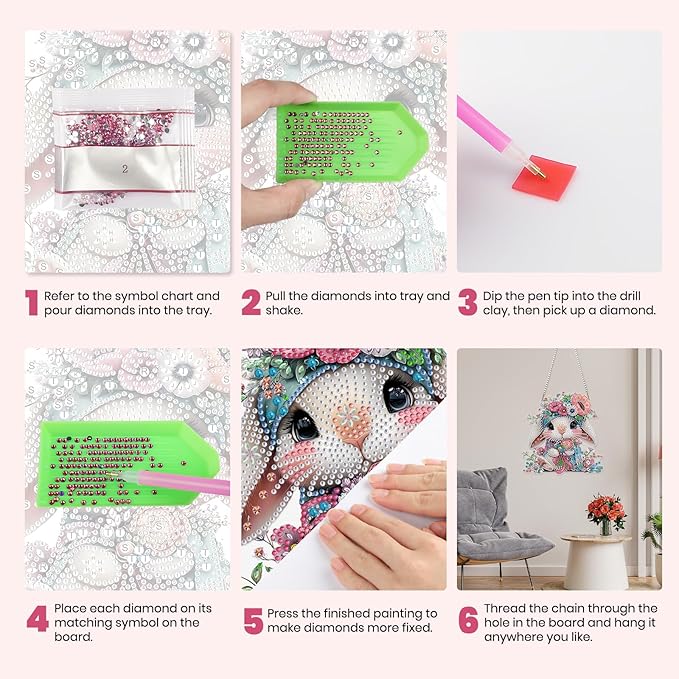 2

1 Refer to the symbol chart and pour diamonds into the tray.

2 Pull the diamonds into tray and shake.

3 Dip the pen tip into the drill clay, then pick up a diamond.

4 Place each diamond on its matching symbol on the board.

5 Press the finished painting to make diamonds more fixed.

6 Thread the chain through the hole in the board and hang it anywhere you like.